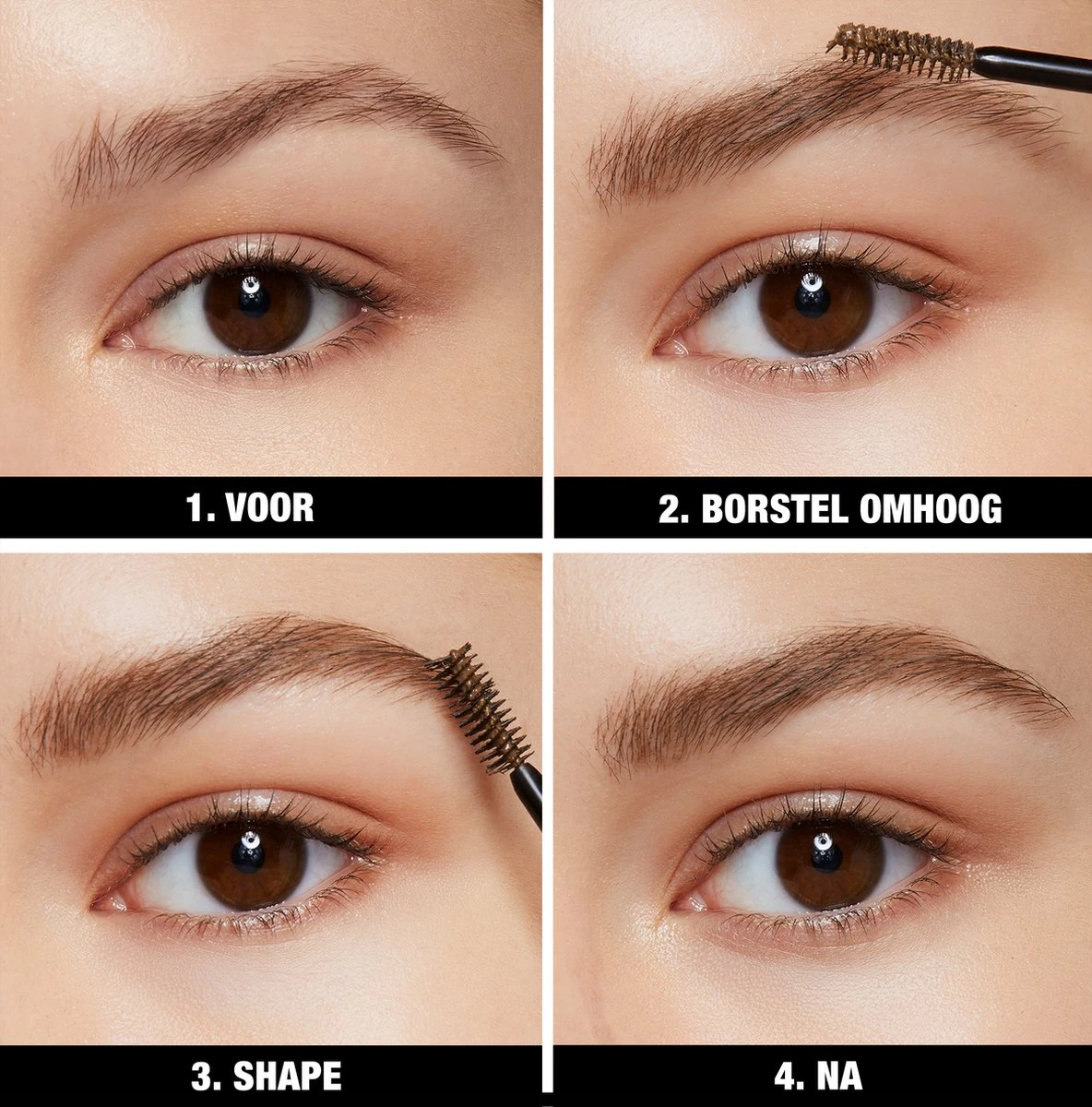 1. VOOR

2. BORSTEL OMHOOG

3. SHAPE

4. NA