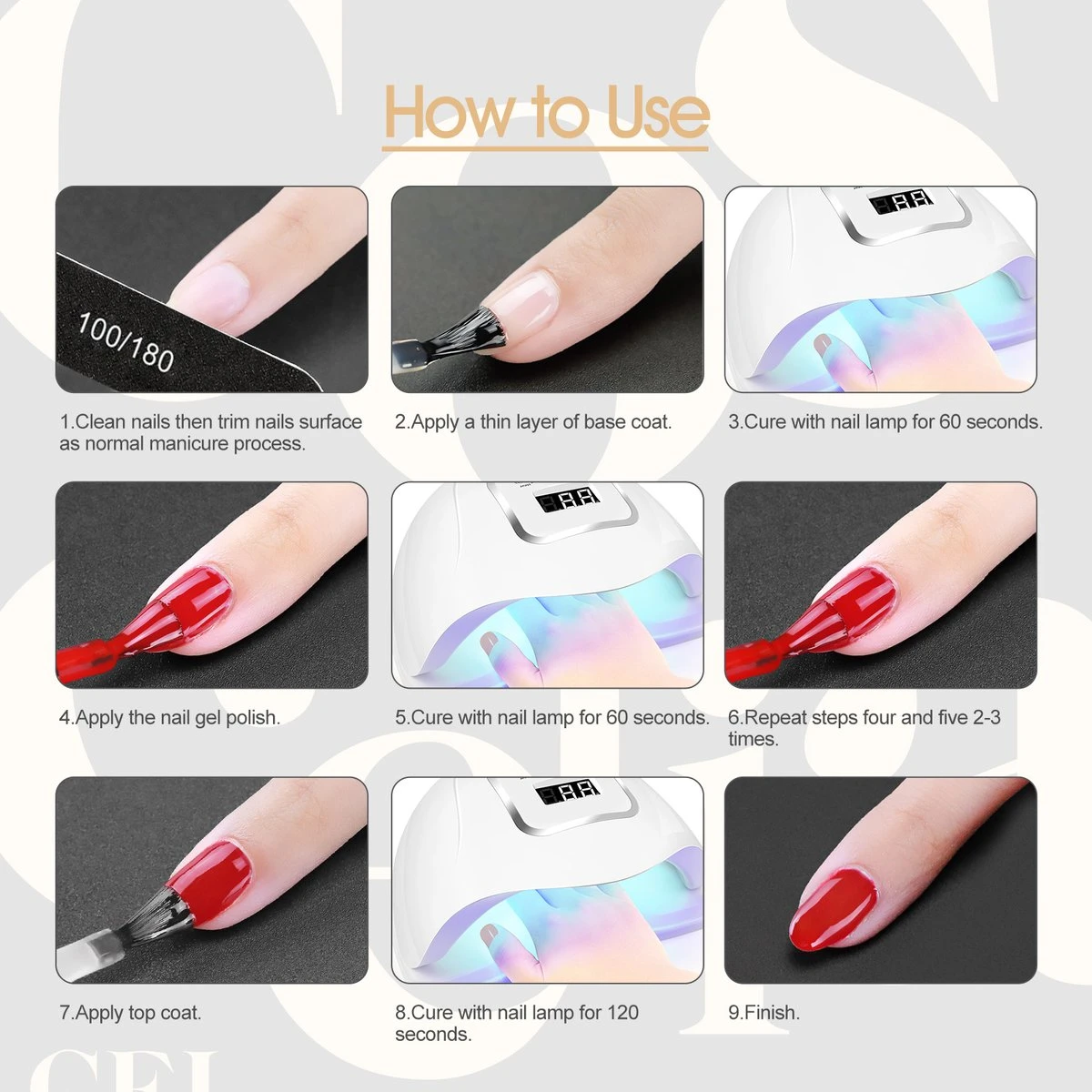 How to Use

100/180

1.Clean nails then trim nails surface as normal manicure process.

2.Apply a thin layer of base coat.

3.Cure with nail lamp for 60 seconds.

4.Apply the nail gel polish.

5.Cure with nail lamp for 60 seconds.

6.Repeat steps four and five 2-3 times.

7.Apply top coat.

8.Cure with nail lamp for 120 seconds.

9.Finish.

GEL